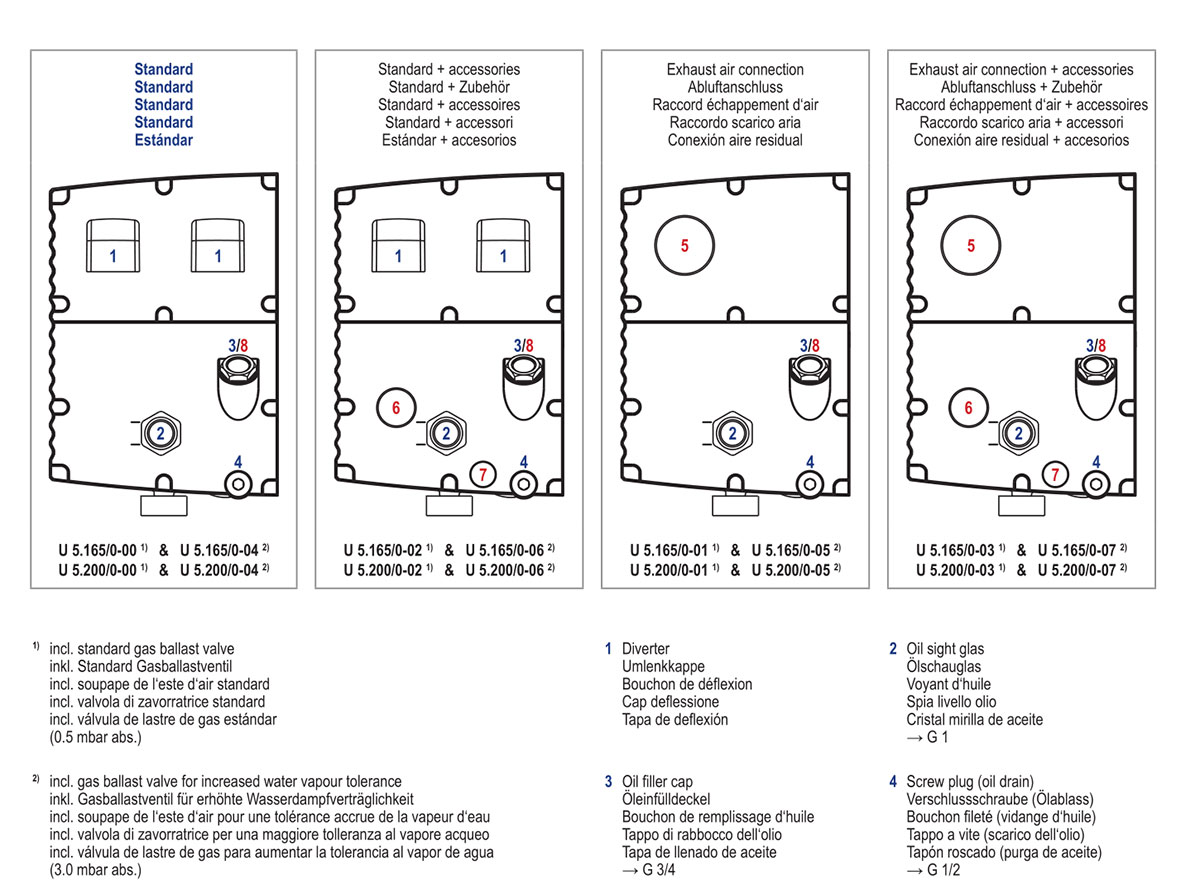 Standard
Standard
Standard
Standard
Estándar

1 1

3/8

2

4

U 5.165/0-00 $^{1)}$ & U 5.165/0-04 $^{2)}$
U 5.200/0-00 $^{1)}$ & U 5.200/0-04 $^{2)}$

Standard + accessories
Standard + Zubehör
Standard + accessoires
Standard + accessori
Estándar + accesorios

1 1

3/8

6

2

7 4

U 5.165/0-02 $^{1)}$ & U 5.165/0-06 $^{2)}$
U 5.200/0-02 $^{1)}$ & U 5.200/0-06 $^{2)}$

Exhaust air connection
Abluftanschluss
Raccord échappement d'air
Raccordo scarico aria
Conexión aire residual

5

3/8

2

4

U 5.165/0-01 $^{1)}$ & U 5.165/0-05 $^{2)}$
U 5.200/0-01 $^{1)}$ & U 5.200/0-05 $^{2)}$

Exhaust air connection + accessories
Abluftanschluss + Zubehör
Raccord échappement d'air + accessoires
Raccordo scarico aria + accessori
Conexión aire residual + accesorios

5

3/8

6

2

7 4

U 5.165/0-03 $^{1)}$ & U 5.165/0-07 $^{2)}$
U 5.200/0-03 $^{1)}$ & U 5.200/0-07 $^{2)}$

$^{1)}$ incl. standard gas ballast valve
inkl. Standard Gasballastventil
incl. soupape de l'este d'air standard
incl. valvola di zavorratrice standard
incl. válvula de lastre de gas estándar
(0.5 mbar abs.)

$^{2)}$ incl. gas ballast valve for increased water vapour tolerance
inkl. Gasballastventil für erhöhte Wasserdampfverträglichkeit
incl. soupape de l'este d'air pour une tolérance accrue de la vapeur d'eau
incl. valvola di zavorratrice per una maggiore tolleranza al vapore acqueo
incl. válvula de lastre de gas para aumentar la tolerancia al vapor de agua
(3.0 mbar abs.)

1 Diverter
Umlenkkappe
Bouchon de déflexion
Cap deflessione
Tapa de deflexión

3 Oil filler cap
Öleinfülldeckel
Bouchon de remplissage d'huile
Tappo di rabbocco dell'olio
Tapa de llenado de aceite
→ G 3/4

2 Oil sight glas
Ölschauglas
Voyant d'huile
Spia livello olio
Cristal mirilla de aceite
→ G 1

4 Screw plug (oil drain)
Verschlussschraube (Ölablass)
Bouchon fileté (vidange d'huile)
Tappo a vite (scarico dell'olio)
Tapón roscado (purga de aceite)
→ G 1/2