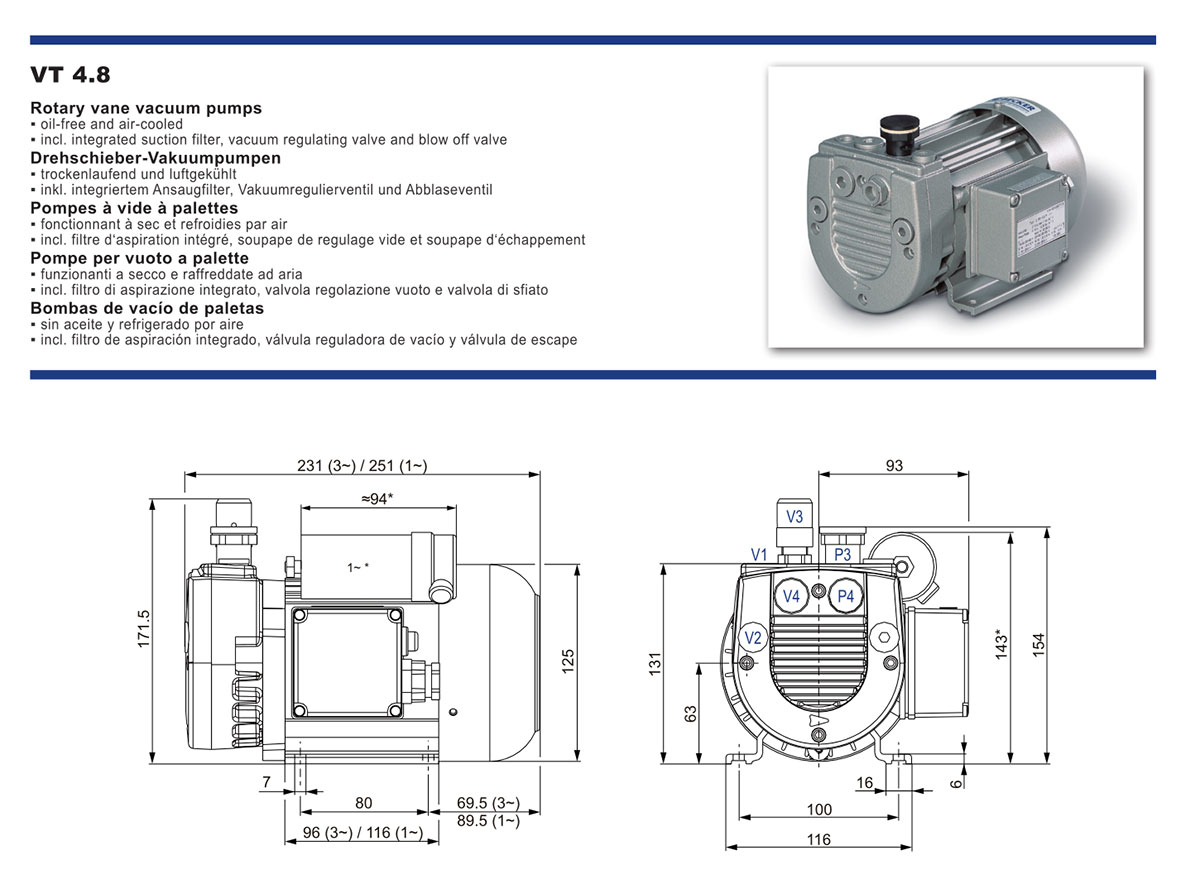 VT 4.8

Rotary vane vacuum pumps
▪ oil-free and air-cooled
▪ incl. integrated suction filter, vacuum regulating valve and blow off valve

Drehschieber-Vakuumpumpen
▪ trockenlaufend und luftgekühlt
▪ inkl. integriertem Ansaugfilter, Vakuumregulierventil und Abblaseventil

Pompes à vide à palettes
▪ fonctionnant à sec et refroidies par air
▪ incl. filtre d'aspiration intégré, soupape de regulage vide et soupape d'échappement

Pompe per vuoto a palette
▪ funzionanti a secco e raffreddate ad aria
▪ incl. filtro di aspirazione integrato, valvola regolazione vuoto e valvola di sfiato

Bombas de vacío de paletas
▪ sin aceite y refrigerado por aire
▪ incl. filtro de aspiración integrado, válvula reguladora de vacío y válvula de escape

231 (3~) / 251 (1~)
≈94*
1~ *
171.5
125
7
80
69.5 (3~)
89.5 (1~)
96 (3~) / 116 (1~)

93
V3
V1
P3
V4
P4
V2
131
63
143*
154
16
6
100
116